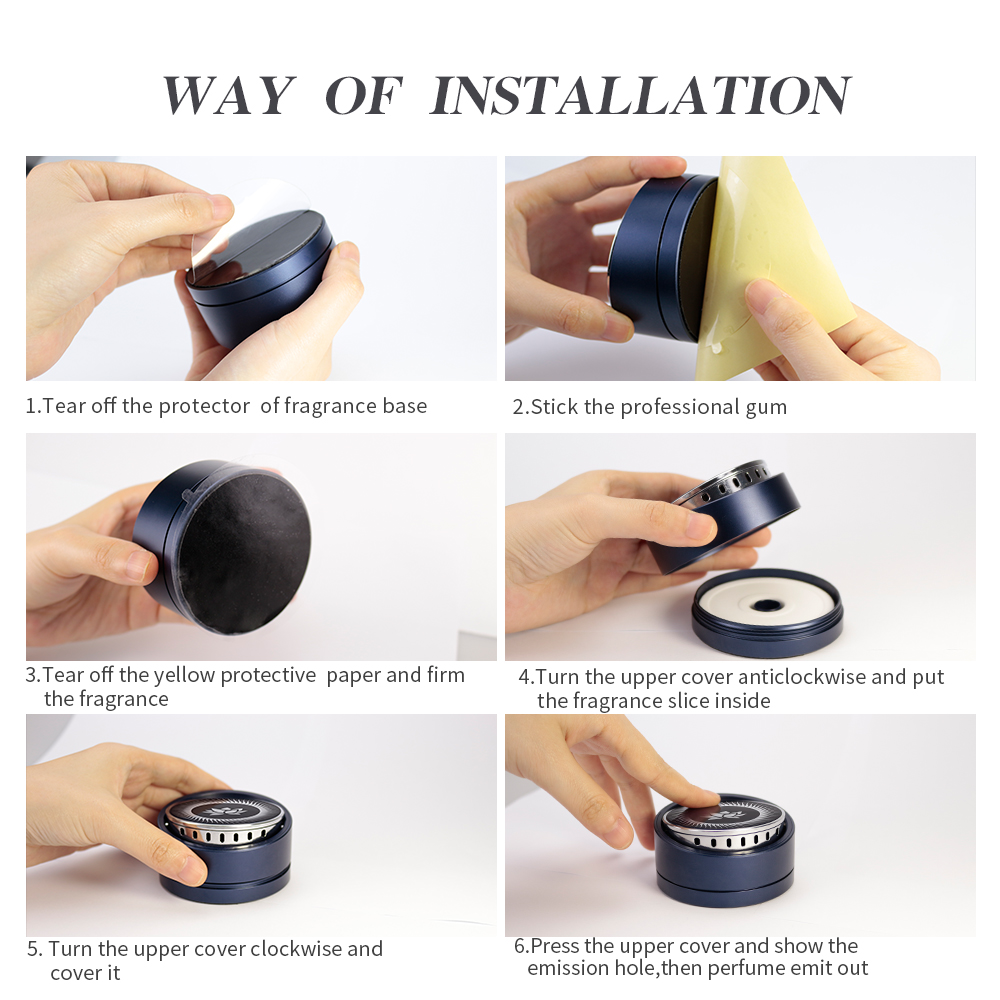 WAY OF INSTALLATION

1.Tear off the protector of fragrance base

2.Stick the professional gum

3.Tear off the yellow protective paper and firm the fragrance

4.Turn the upper cover anticlockwise and put the fragrance slice inside

5. Turn the upper cover clockwise and cover it

6.Press the upper cover and show the emission hole,then perfume emit out