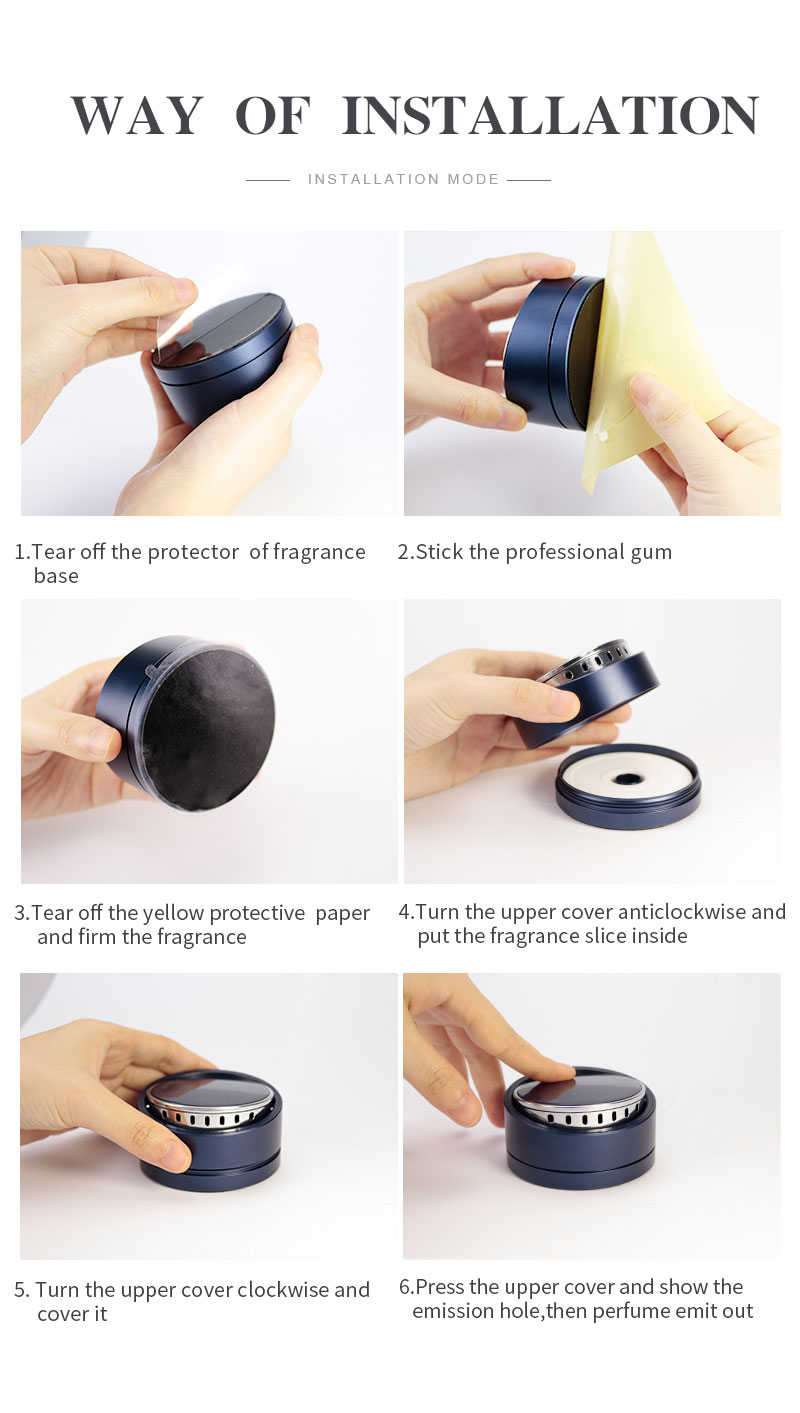 WAY OF INSTALLATION

INSTALLATION MODE

1.Tear off the protector of fragrance base

2.Stick the professional gum

3.Tear off the yellow protective paper and firm the fragrance

4.Turn the upper cover anticlockwise and put the fragrance slice inside

5. Turn the upper cover clockwise and cover it

6.Press the upper cover and show the emission hole,then perfume emit out